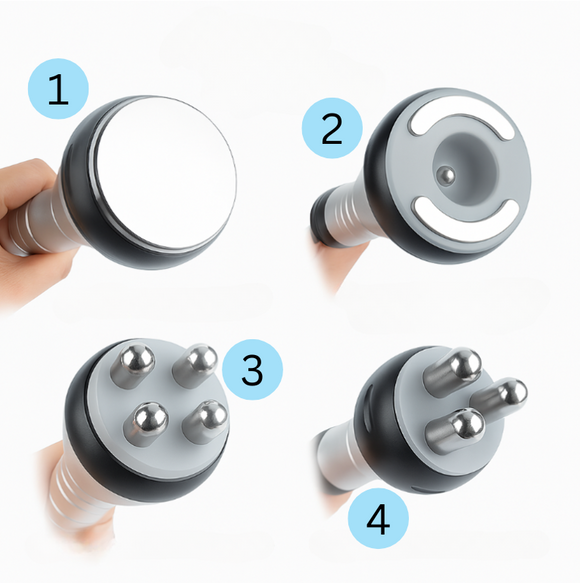 1

2

3

4